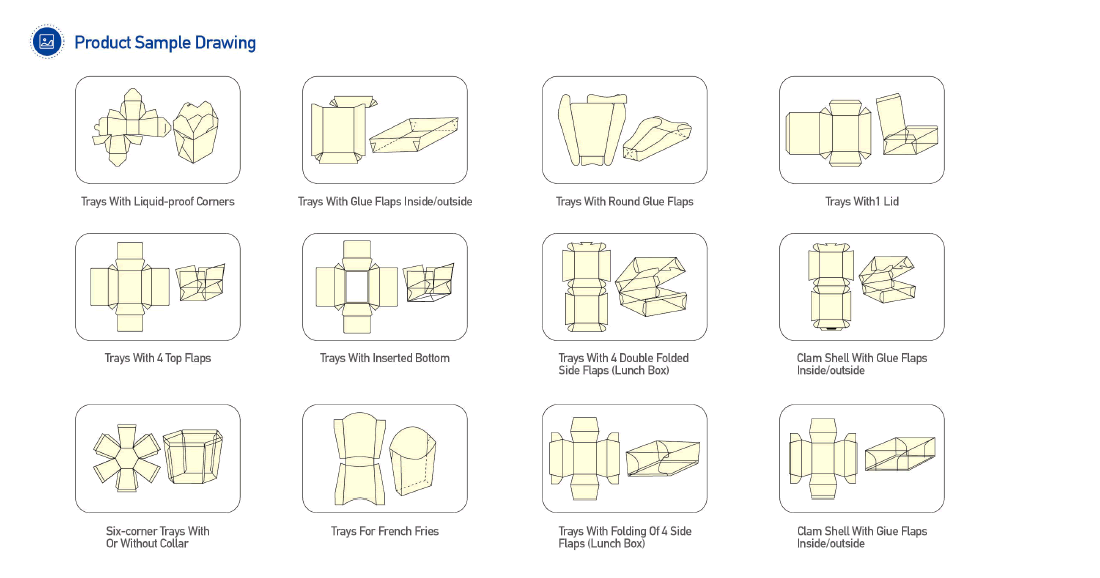 Product Sample Drawing

Trays With Liquid-proof Corners

Trays With Glue Flaps Inside/outside

Trays With Round Glue Flaps

Trays With1 Lid

Trays With 4 Top Flaps

Trays With Inserted Bottom

Trays With 4 Double Folded Side Flaps (Lunch Box)

Clam Shell With Glue Flaps Inside/outside

Six-corner Trays With Or Without Collar

Trays For French Fries

Trays With Folding Of 4 Side Flaps (Lunch Box)

Clam Shell With Giue Flaps Inside/outside