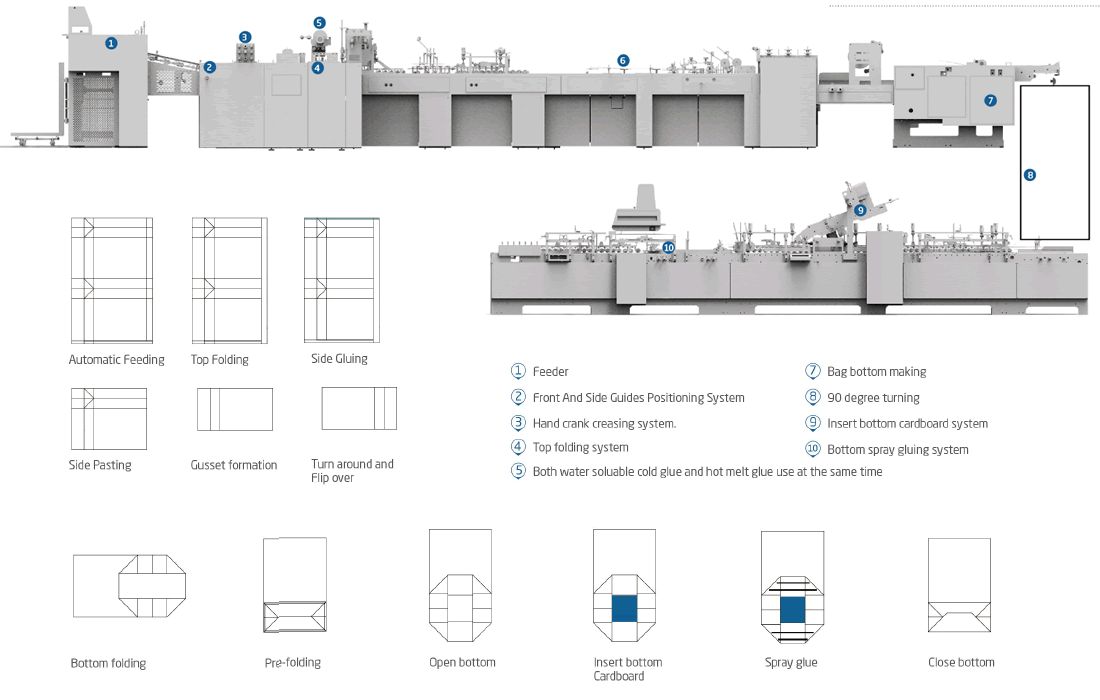 1
2
3
4
5
6
7
8
9
10

Automatic Feeding
Top Folding
Side Gluing
Side Pasting
Gusset formation
Turn around and Flip over

1 Feeder
2 Front And Side Guides Positioning System
3 Hand crank creasing system.
4 Top folding system
5 Both water soluable cold glue and hot melt glue use at the same time
7 Bag bottom making
8 90 degree turning
9 Insert bottom cardboard system
10 Bottom spray gluing system

Bottom folding
Pre-folding
Open bottom
Insert bottom Cardboard
Spray glue
Close bottom